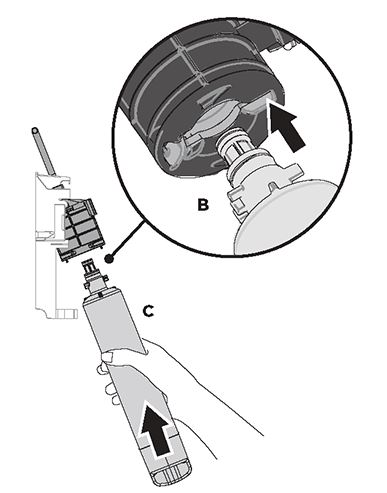 B

C