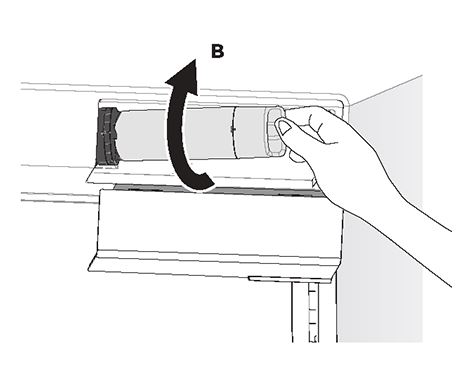 B